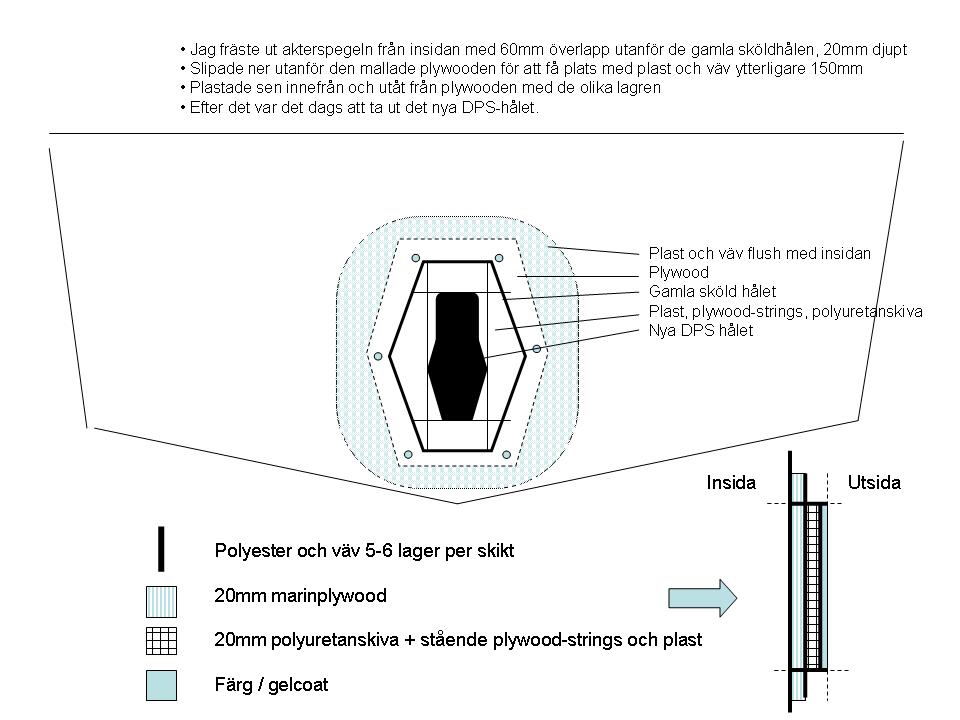 • Jag fräste ut akterspegeln från insidan med 60mm överlapp utanför de gamla sköldhålen, 20mm djupt
• Slipade ner utanför den mallade plywooden för att få plats med plast och väv ytterligare 150mm
• Plastade sen innefrån och utåt från plywooden med de olika lagren
• Efter det var det dags att ta ut det nya DPS-hålet.

Plast och väv flush med insidan
Plywood
Gamla sköld hålet
Plast, plywood-strings, polyuretanskiva
Nya DPS hålet

Insida
Utsida

Polyester och väv 5-6 lager per skikt
20mm marinplywood
20mm polyuretanskiva + stående plywood-strings och plast
Färg / gelcoat